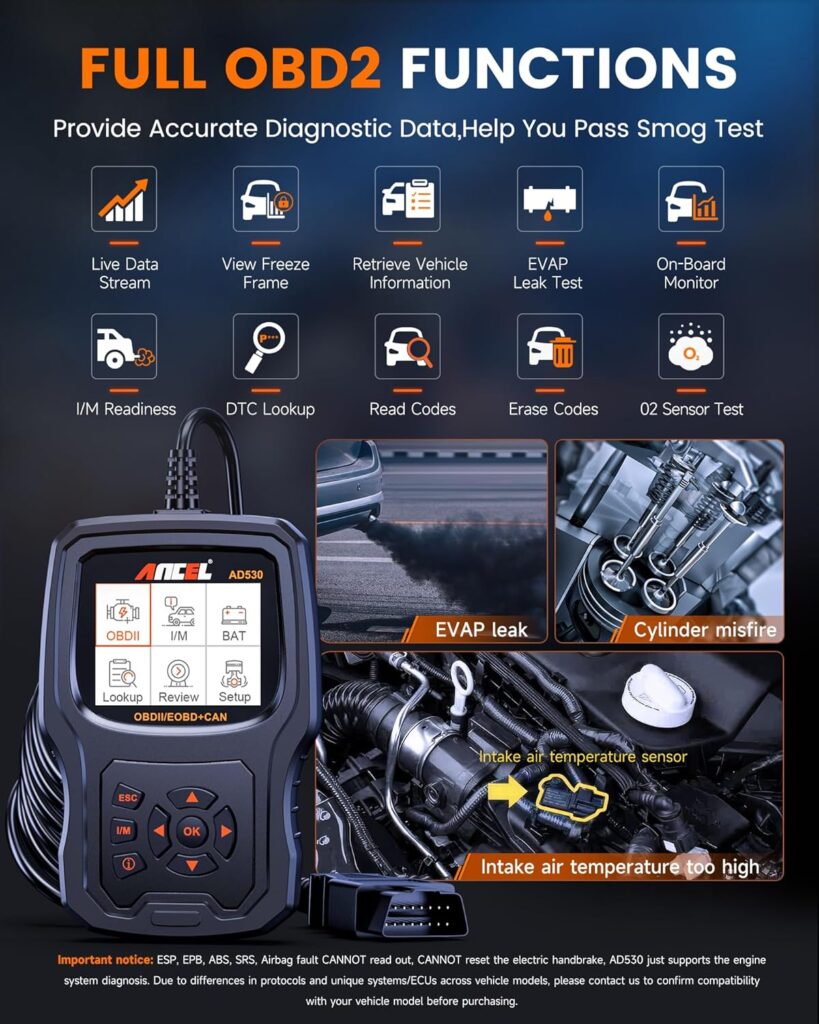 FULL OBD2 FUNCTIONS

Provide Accurate Diagnostic Data,Help You Pass Smog Test

Live Data Stream

View Freeze Frame

Retrieve Vehicle Information

EVAP Leak Test

On-Board Monitor

I/M Readiness

DTC Lookup

Read Codes

Erase Codes

02 Sensor Test

ANCEL AD530

OBDII

I/M

BAT

Lookup

Review

Setup

OBDII/EOBD+CAN

ESC

I/M

OK

EVAP leak

Cylinder misfire

Intake air temperature sensor

Intake air temperature too high

Important notice: ESP, EPB, ABS, SRS, Airbag fault CANNOT read out, CANNOT reset the electric handbrake, AD530 just supports the engine system diagnosis. Due to differences in protocols and unique systems/ECUs across vehicle models, please contact us to confirm compatibility with your vehicle model before purchasing.